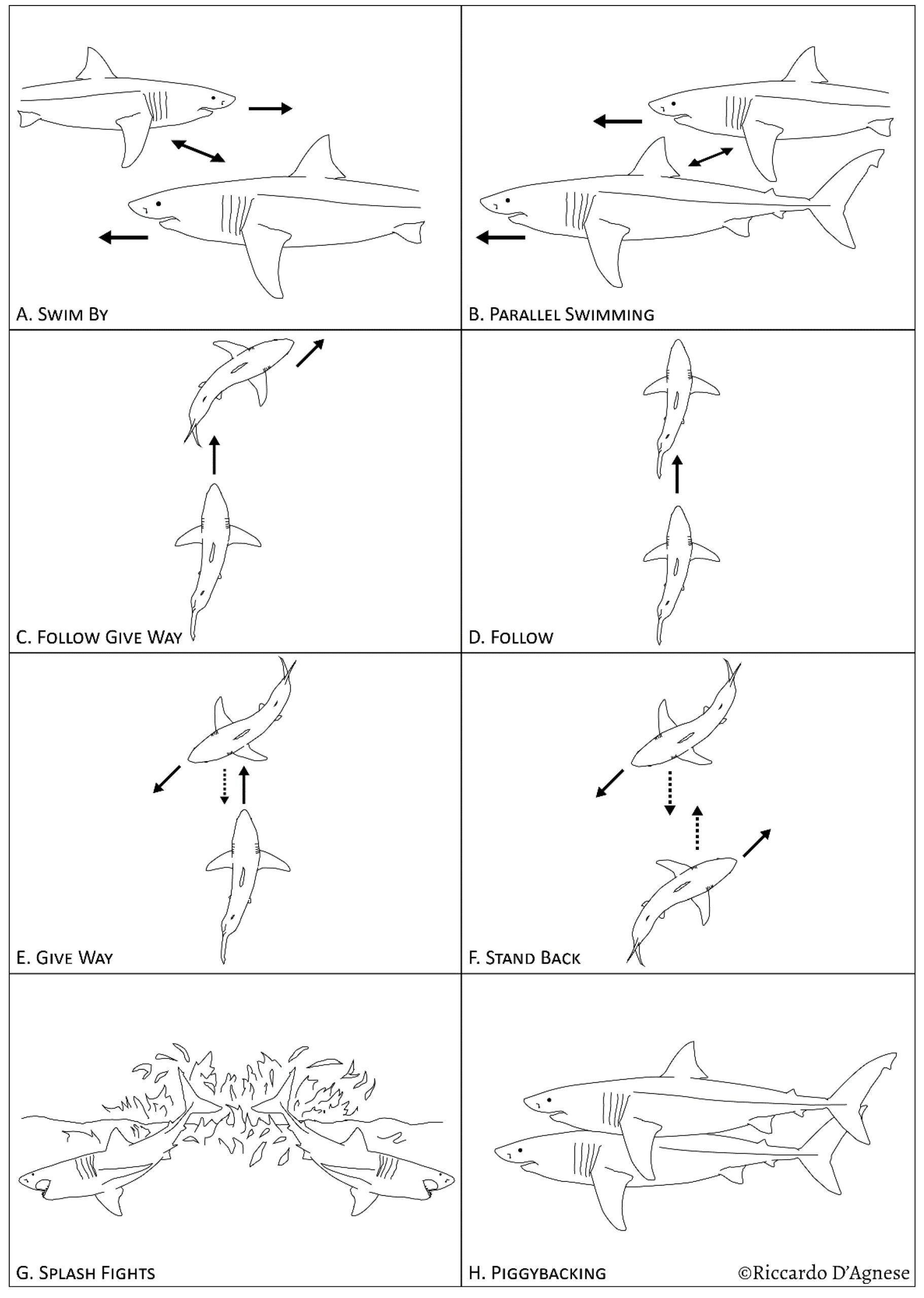 A. Swim By

B. Parallel Swimming

C. Follow Give Way

D. Follow

E. Give Way

F. Stand Back

G. Splash Fights

H. Piggybacking

©Riccardo D'Agnese